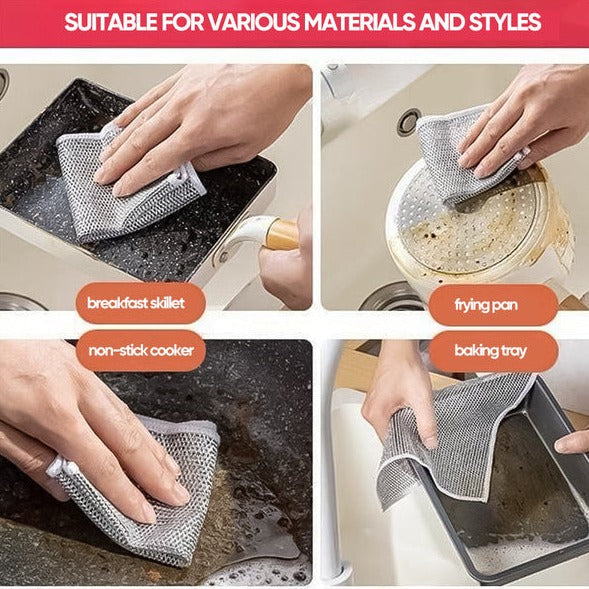 SUITABLE FOR VARIOUS MATERIALS AND STYLES

breakfast skillet

frying pan

non-stick cooker

baking tray